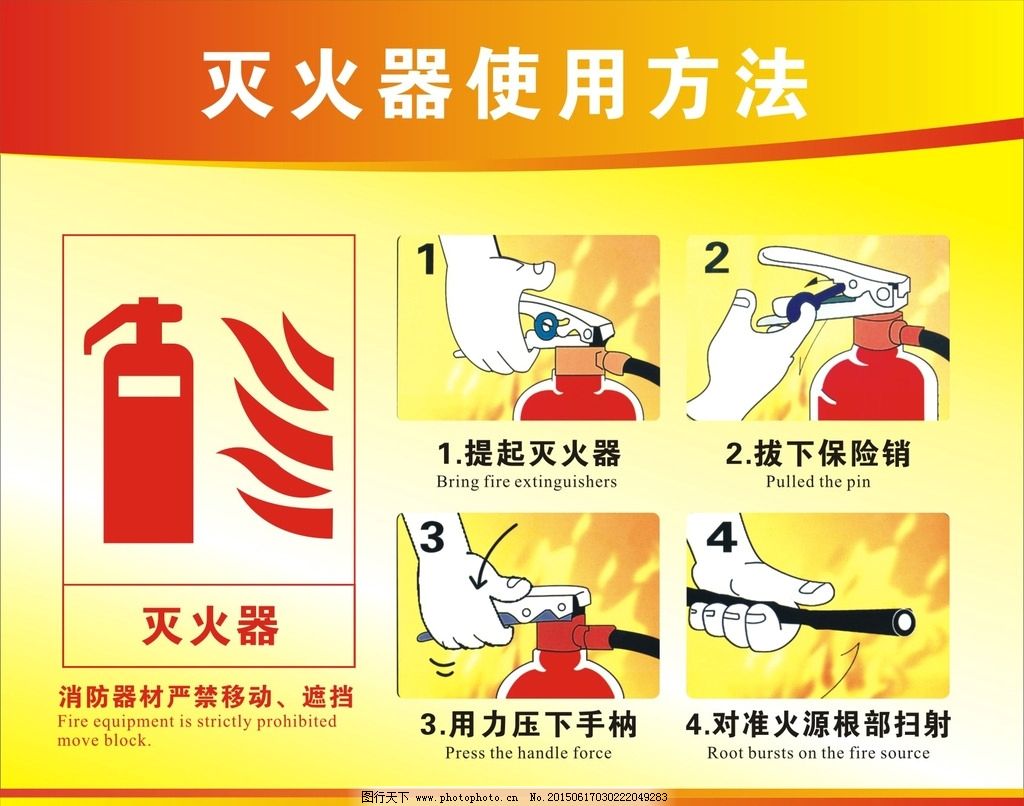 灭火器使用方法

灭火器

消防器材严禁移动、遮挡
Fire equipment is strictly prohibited move block.

1

1.提起灭火器
Bring fire extinguishers

2

2.拔下保险销
Pulled the pin

3

3.用力压下手柄
Press the handle force

4

4.对准火源根部扫射
Root bursts on the fire source

图行天下 www.photophoto.cn No.20150617030222049283